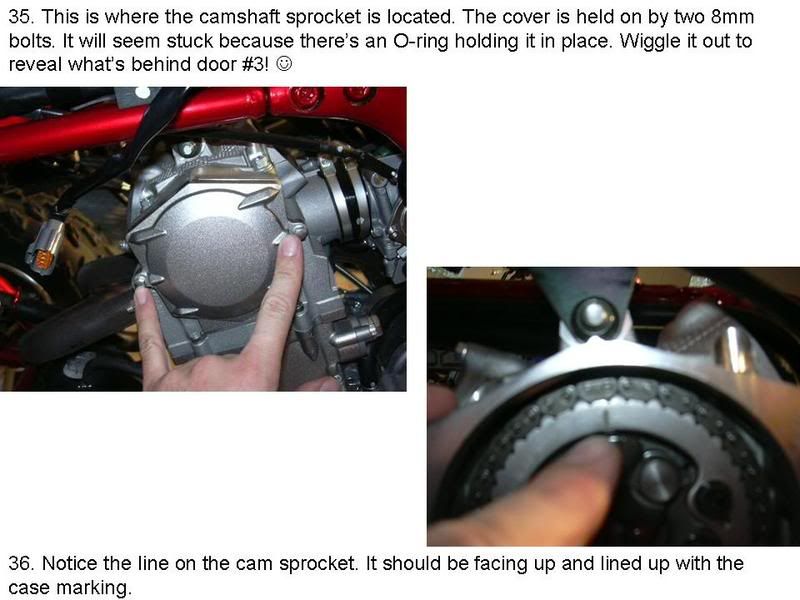 35. This is where the camshaft sprocket is located. The cover is held on by two 8mm bolts. It will seem stuck because there's an O-ring holding it in place. Wiggle it out to reveal what's behind door #3! ☺

36. Notice the line on the cam sprocket. It should be facing up and lined up with the case marking.